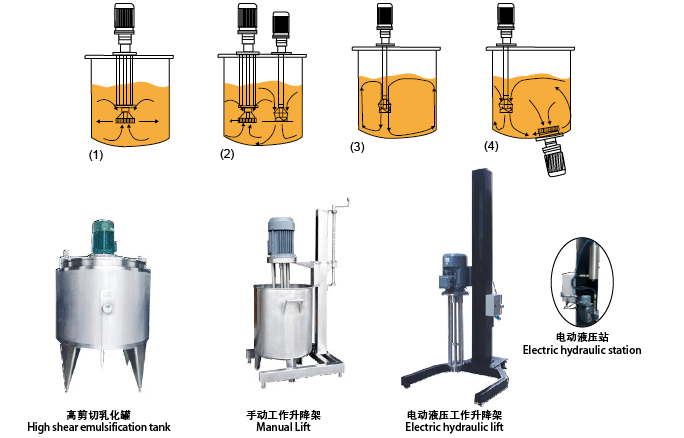 (1)

(2)

(3)

(4)

高剪切乳化罐
High shear emulsification tank

手动工作升降架
Manual Lift

电动液压工作升降架
Electric hydraulic lift

电动液压站
Electric hydraulic station